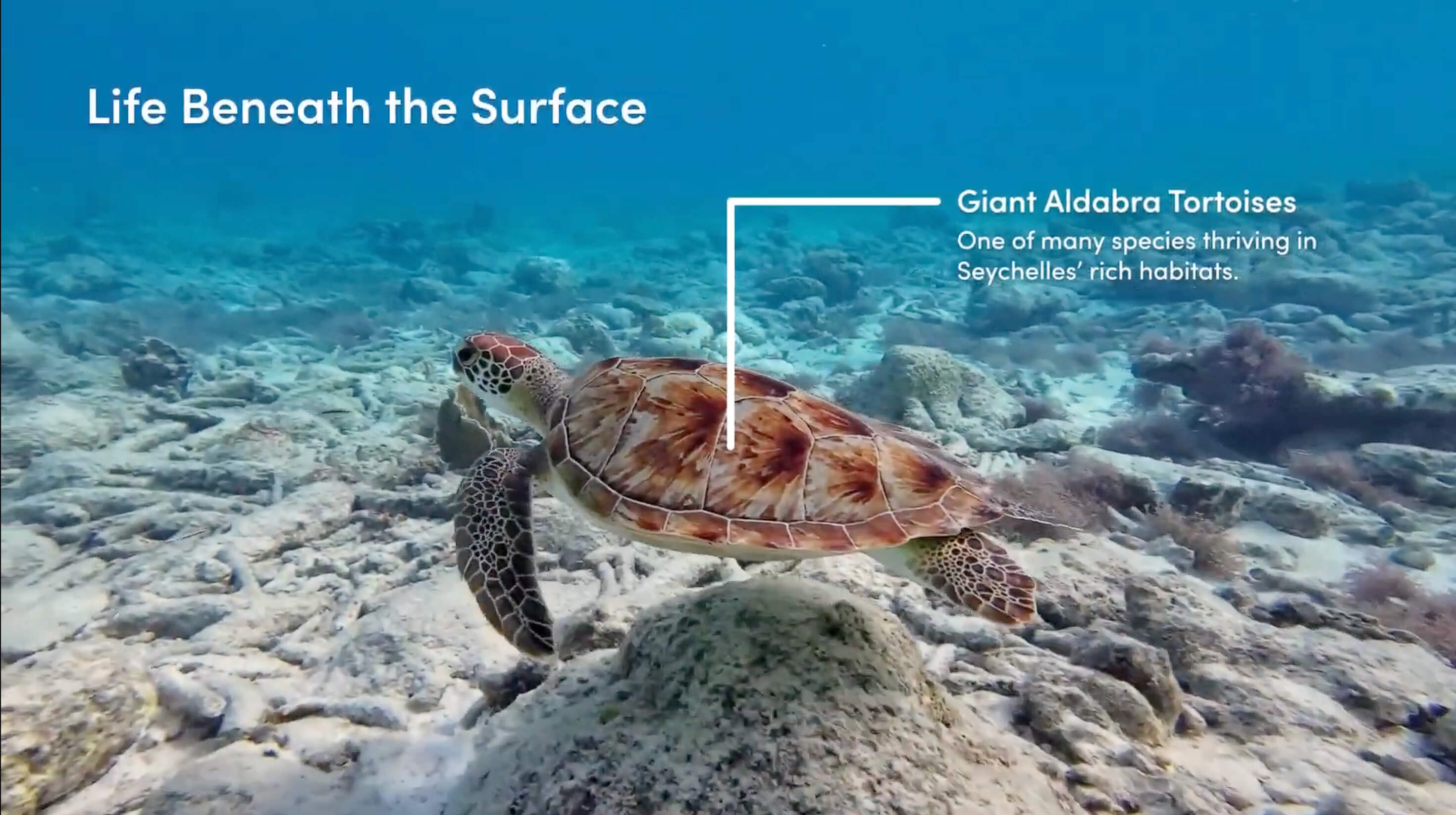 Life Beneath the Surface

Giant Aldabra Tortoises
One of many species thriving in Seychelles' rich habitats.